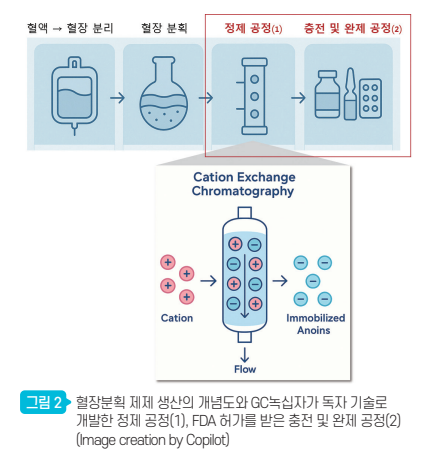 혈액 → 혈장 분리

혈장 분획

정제 공정(1)

충전 및 완제 공정(2)

Cation Exchange Chromatography

Cation

Immobilized Anoins

Flow

그림 2 혈장분획 제제 생산의 개념도와 GC녹십자가 독자 기술로 개발한 정제 공정(1), FDA 허가를 받은 충전 및 완제 공정(2) (Image creation by Copilot)